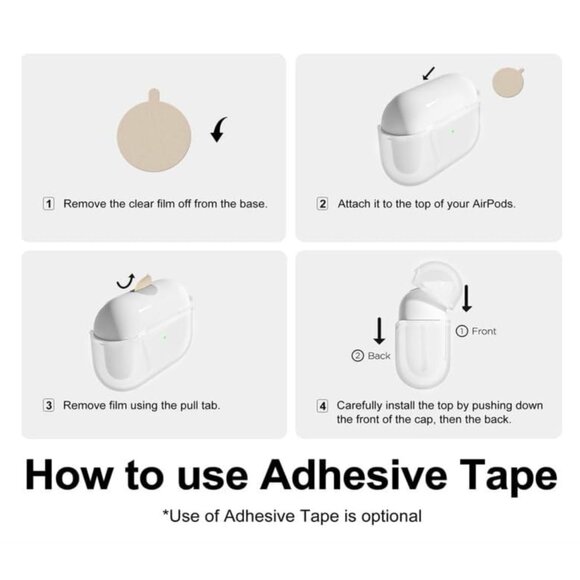 1 Remove the clear film off from the base.

2 Attach it to the top of your AirPods.

3 Remove film using the pull tab.

① Front

② Back

4 Carefully install the top by pushing down the front of the cap, then the back.

How to use Adhesive Tape

*Use of Adhesive Tape is optional